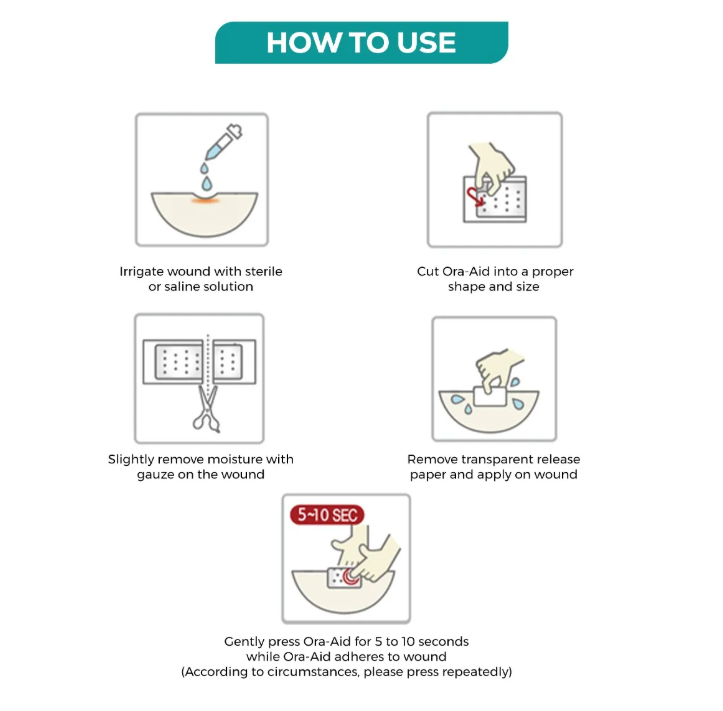 HOW TO USE

Irrigate wound with sterile or saline solution

Cut Ora-Aid into a proper shape and size

Slightly remove moisture with gauze on the wound

Remove transparent release paper and apply on wound

5~10 SEC

Gently press Ora-Aid for 5 to 10 seconds while Ora-Aid adheres to wound (According to circumstances, please press repeatedly)